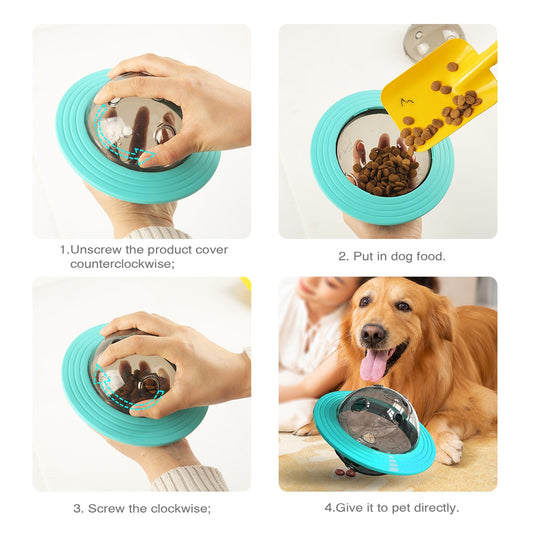 1.Unscrew the product cover counterclockwise;

2. Put in dog food.

3. Screw the clockwise;

4.Give it to pet directly.