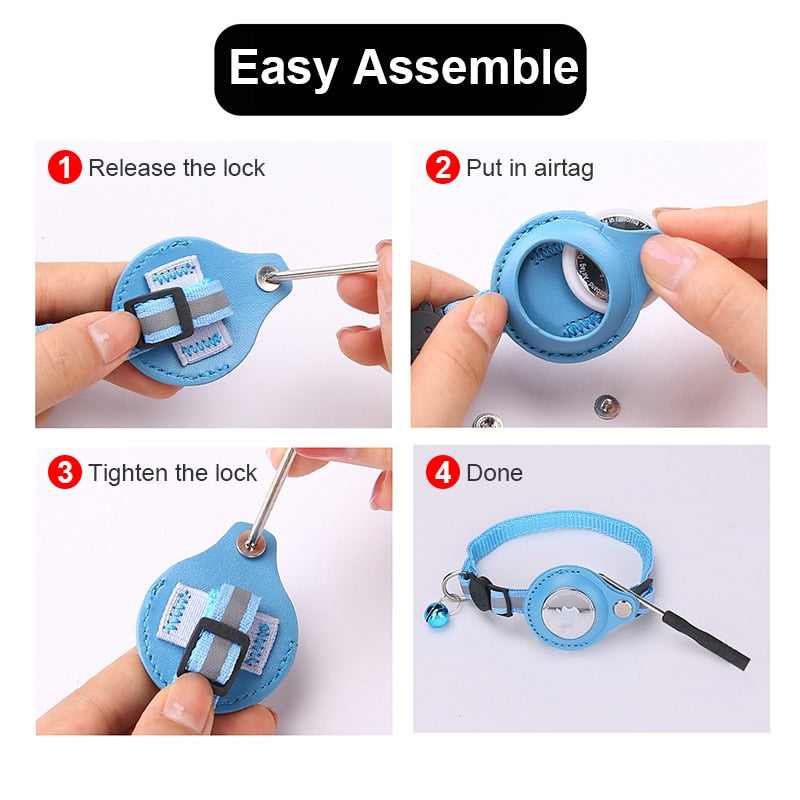 Easy Assemble

1 Release the lock

2 Put in airtag

3 Tighten the lock

4 Done