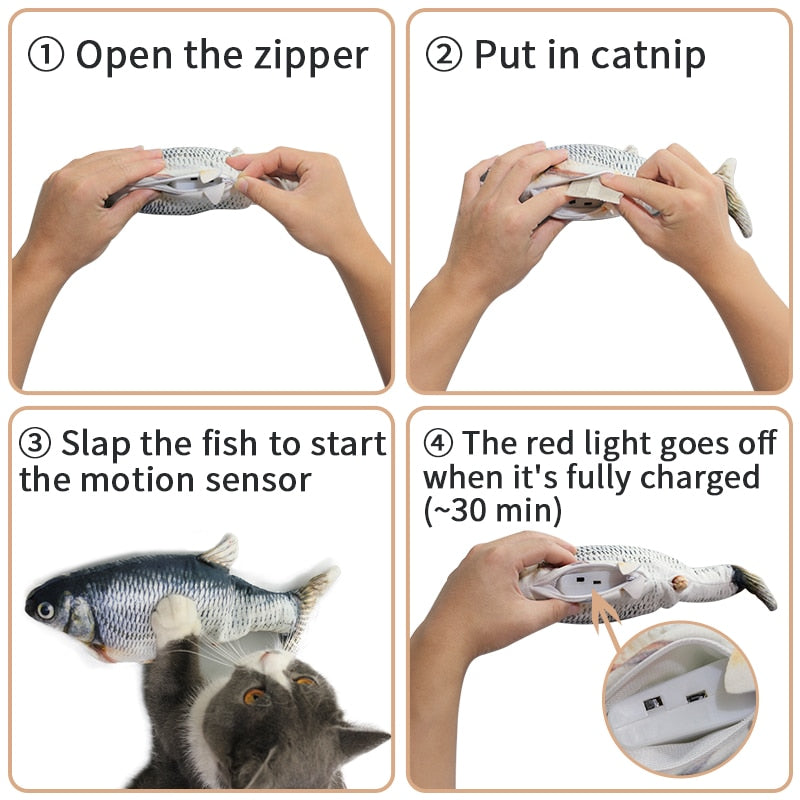 ① Open the zipper

② Put in catnip

③ Slap the fish to start the motion sensor

④ The red light goes off when it's fully charged (~30 min)